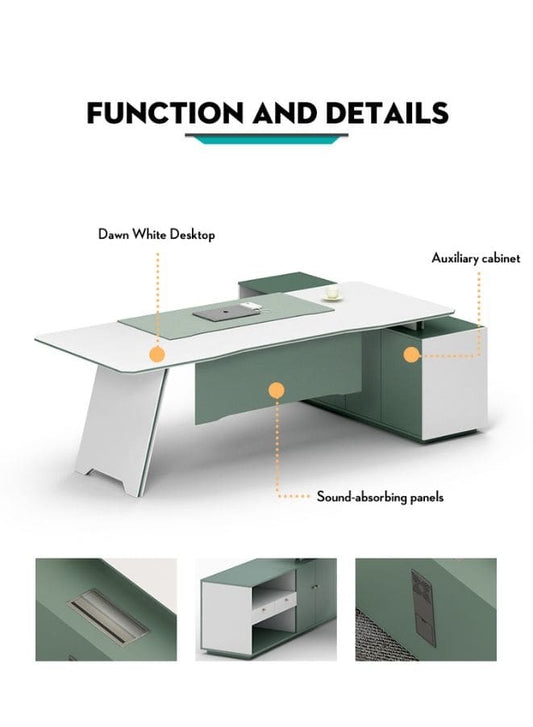 FUNCTION AND DETAILS

Dawn White Desktop

Auxiliary cabinet

Sound-absorbing panels