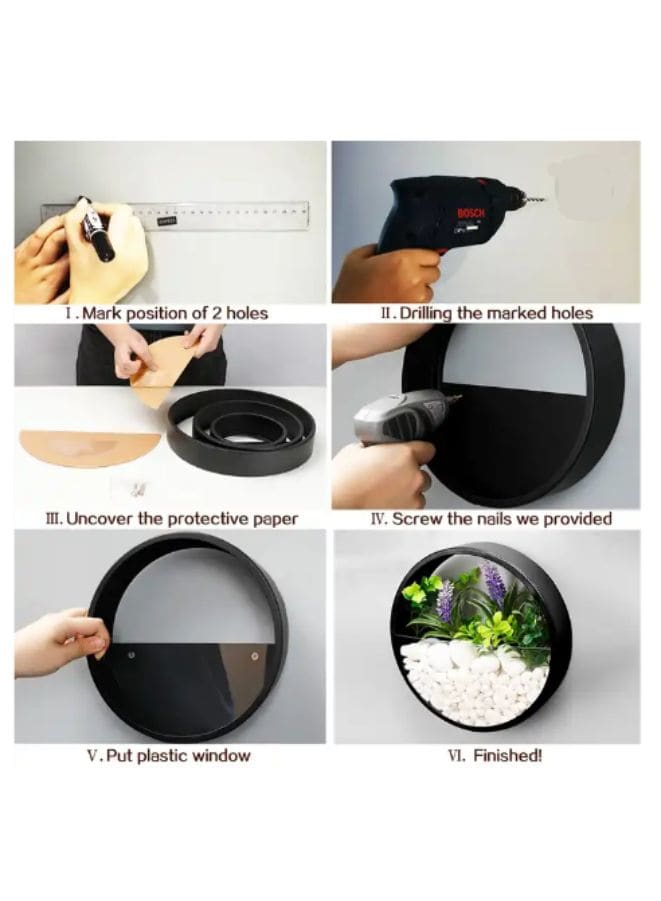 BOSCH

Ⅰ. Mark position of 2 holes

Ⅱ. Drilling the marked holes

Ⅲ. Uncover the protective paper

Ⅳ. Screw the nails we provided

Ⅴ. Put plastic window

Ⅵ. Finished!