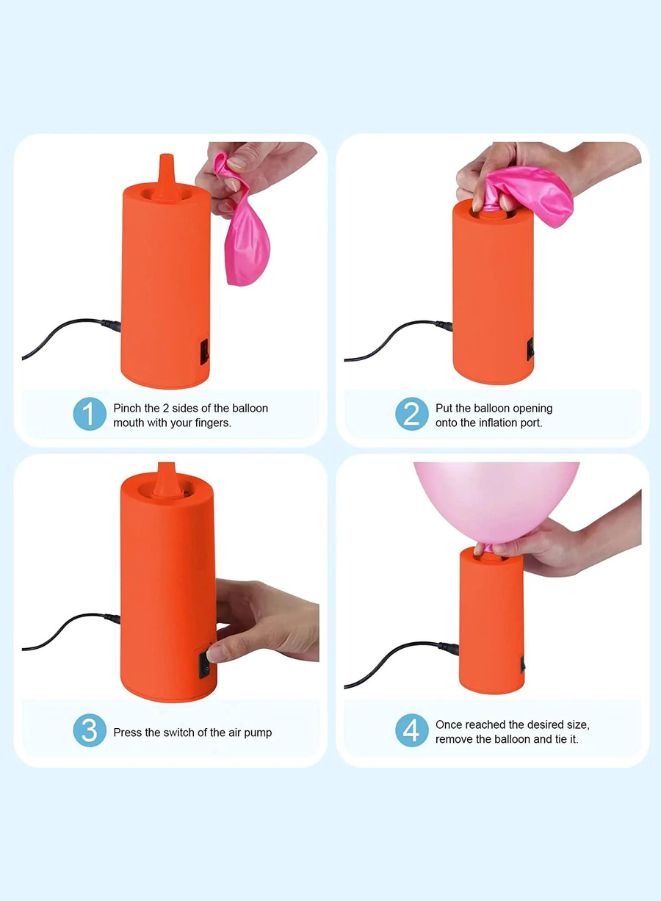 1 Pinch the 2 sides of the balloon mouth with your fingers.

2 Put the balloon opening onto the inflation port.

3 Press the switch of the air pump

4 Once reached the desired size, remove the balloon and tie it.