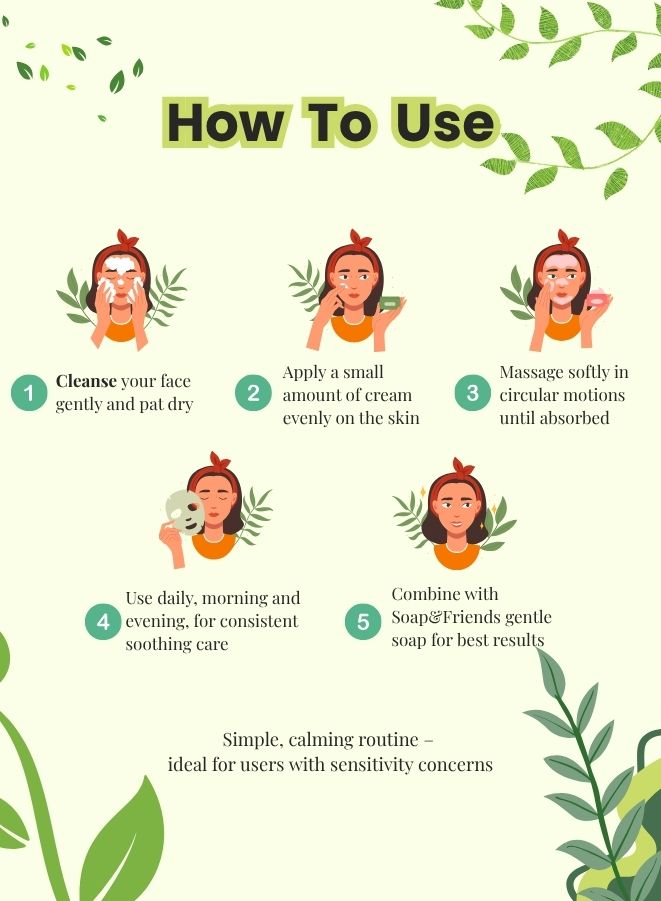 How To Use

1 Cleanse your face gently and pat dry

2 Apply a small amount of cream evenly on the skin

3 Massage softly in circular motions until absorbed

4 Use daily, morning and evening, for consistent soothing care

5 Combine with Soap&Friends gentle soap for best results

Simple, calming routine – ideal for users with sensitivity concerns