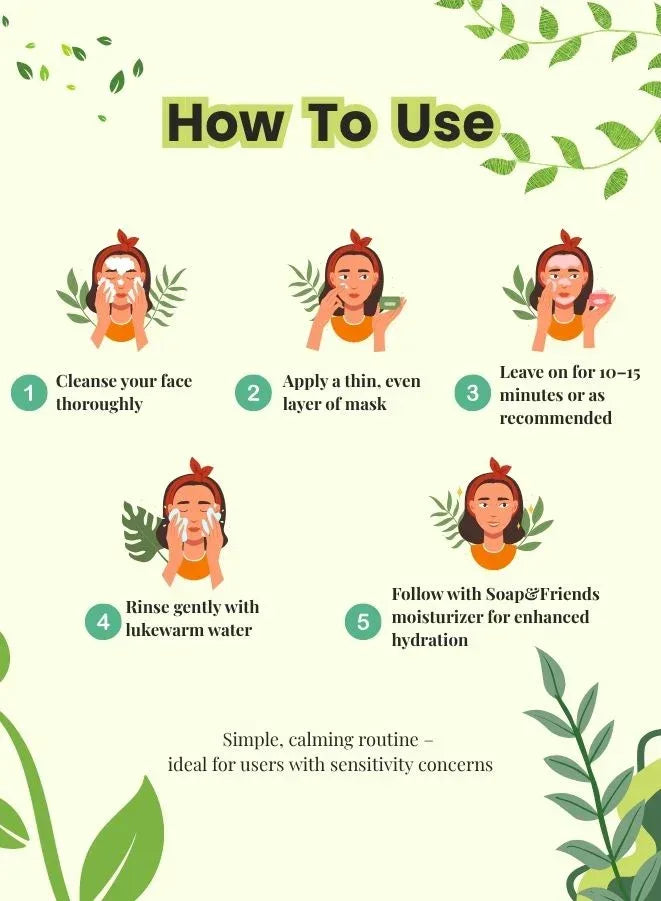 How To Use

1 Cleanse your face thoroughly

2 Apply a thin, even layer of mask

3 Leave on for 10–15 minutes or as recommended

4 Rinse gently with lukewarm water

5 Follow with Soap&Friends moisturizer for enhanced hydration

Simple, calming routine – ideal for users with sensitivity concerns