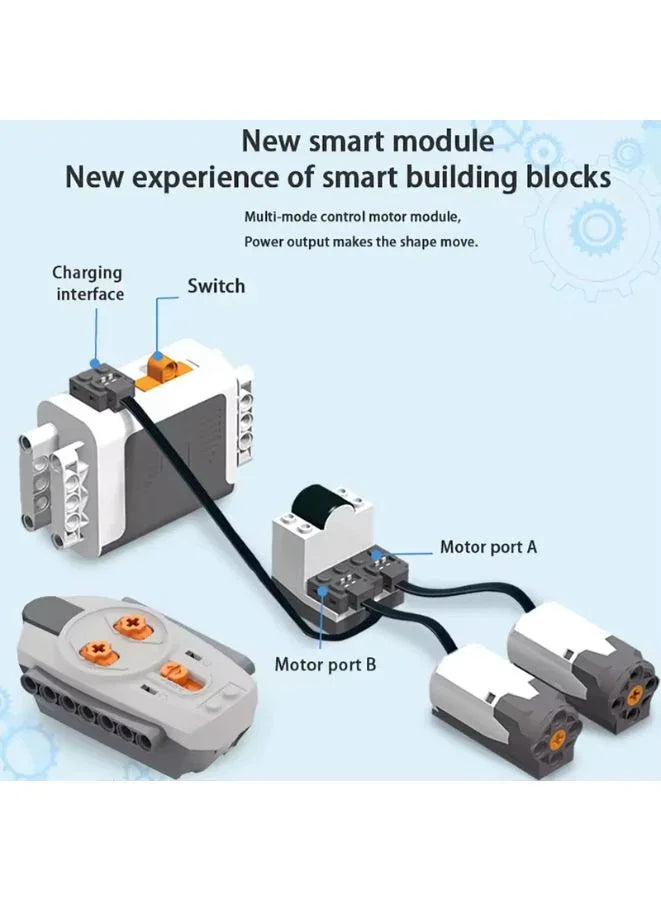 New smart module
New experience of smart building blocks

Multi-mode control motor module,
Power output makes the shape move.

Charging interface

Switch

Motor port A

Motor port B