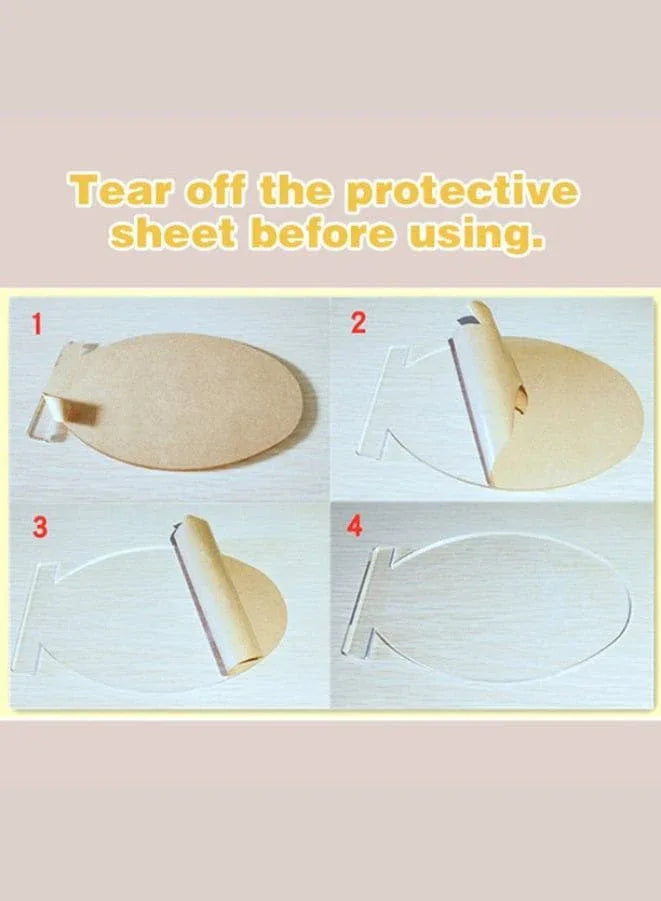 Tear off the protective sheet before using.

1

2

3

4