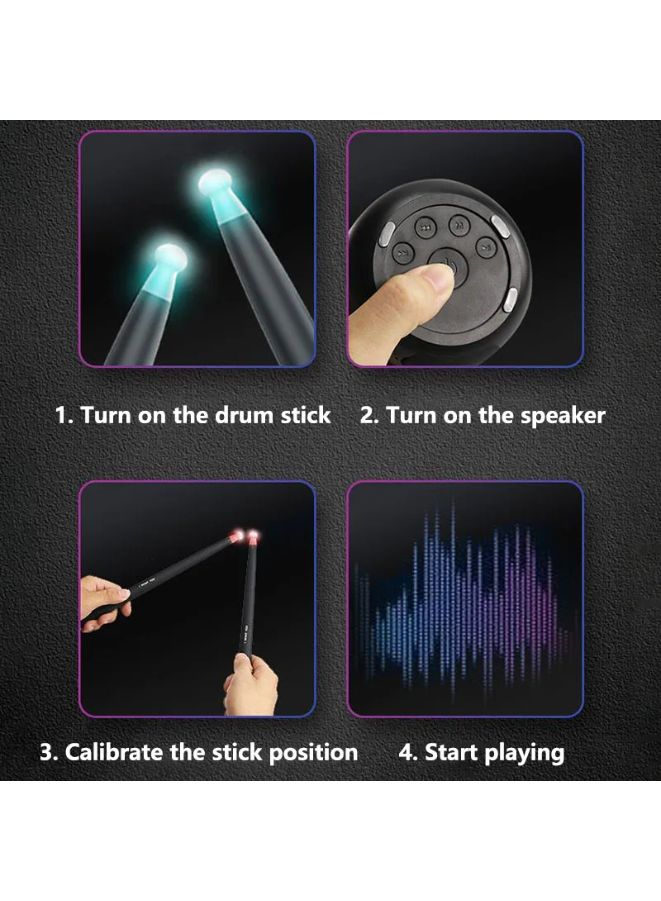 1. Turn on the drum stick

2. Turn on the speaker

3. Calibrate the stick position

4. Start playing