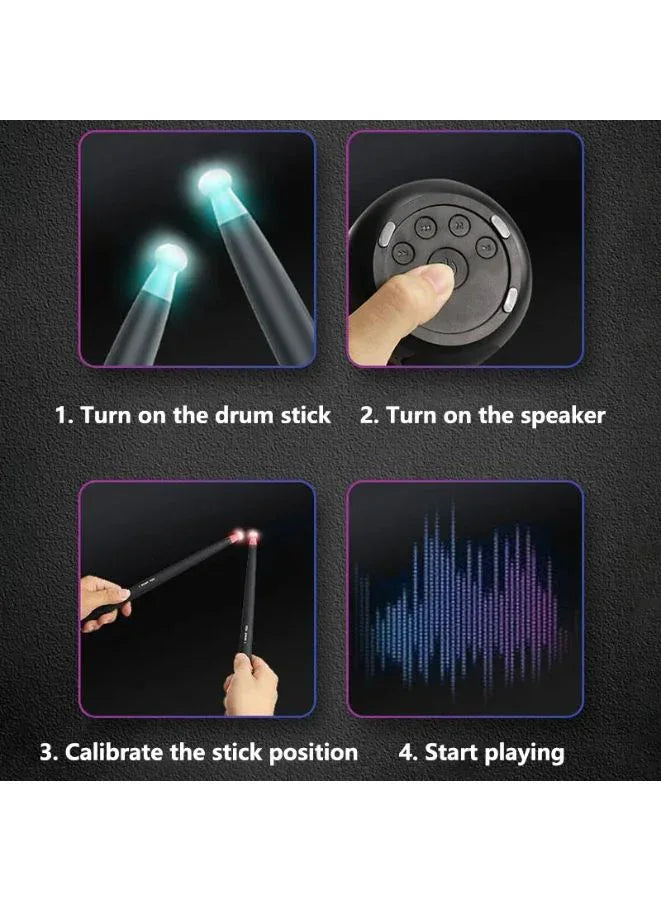 1. Turn on the drum stick

2. Turn on the speaker

3. Calibrate the stick position

4. Start playing