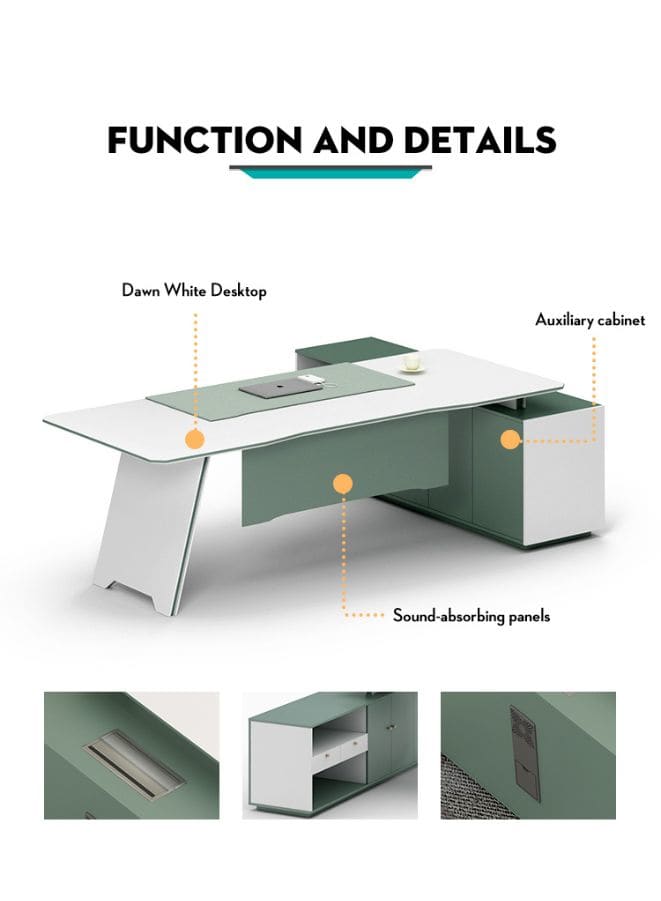 FUNCTION AND DETAILS

Dawn White Desktop

Auxiliary cabinet

Sound-absorbing panels