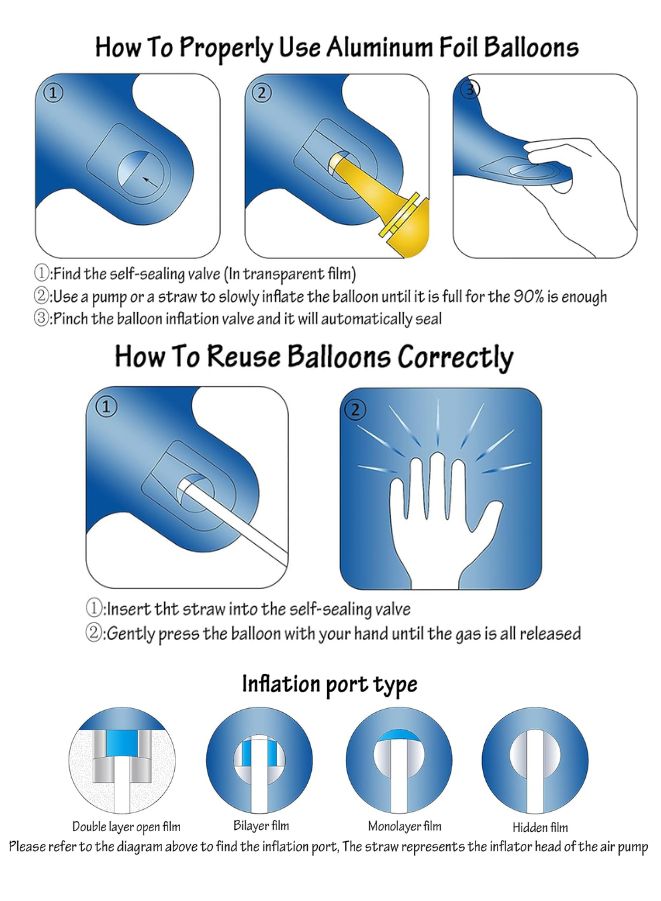 How To Properly Use Aluminum Foil Balloons

①

②

③

①:Find the self-sealing valve (In transparent film)
②:Use a pump or a straw to slowly inflate the balloon until it is full for the 90% is enough
③:Pinch the balloon inflation valve and it will automatically seal

How To Reuse Balloons Correctly

①

②

①:Insert tht straw into the self-sealing valve
②:Gently press the balloon with your hand until the gas is all released

Inflation port type

Double layer open film

Bilayer film

Monolayer film

Hidden film

Please refer to the diagram above to find the inflation port, The straw represents the inflator head of the air pump