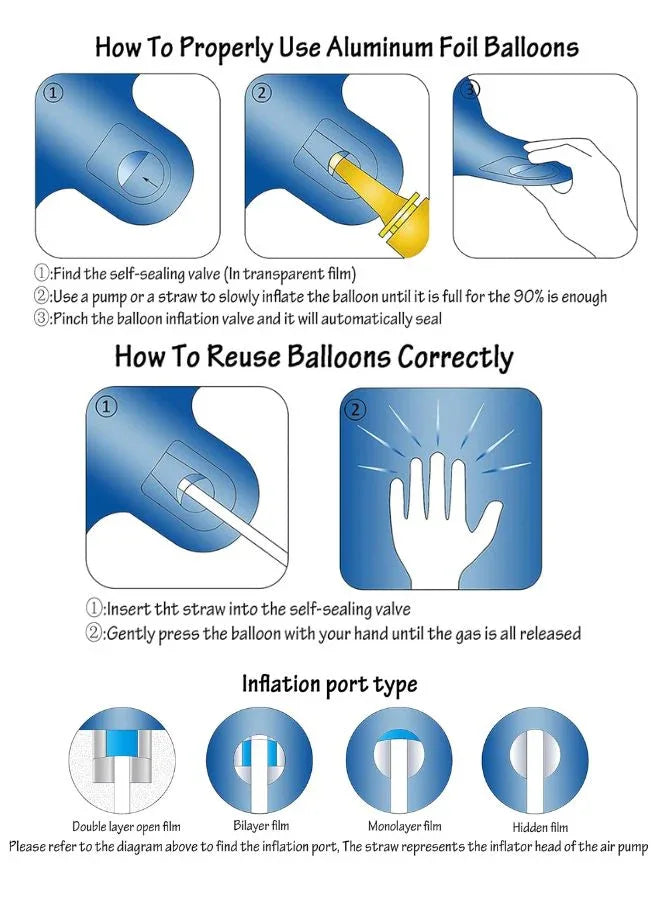 How To Properly Use Aluminum Foil Balloons

①

②

③

①:Find the self-sealing valve (In transparent film)
②:Use a pump or a straw to slowly inflate the balloon until it is full for the 90% is enough
③:Pinch the balloon inflation valve and it will automatically seal

How To Reuse Balloons Correctly

①

②

①:Insert tht straw into the self-sealing valve
②:Gently press the balloon with your hand until the gas is all released

Inflation port type

Double layer open film

Bilayer film

Monolayer film

Hidden film

Please refer to the diagram above to find the inflation port, The straw represents the inflator head of the air pump