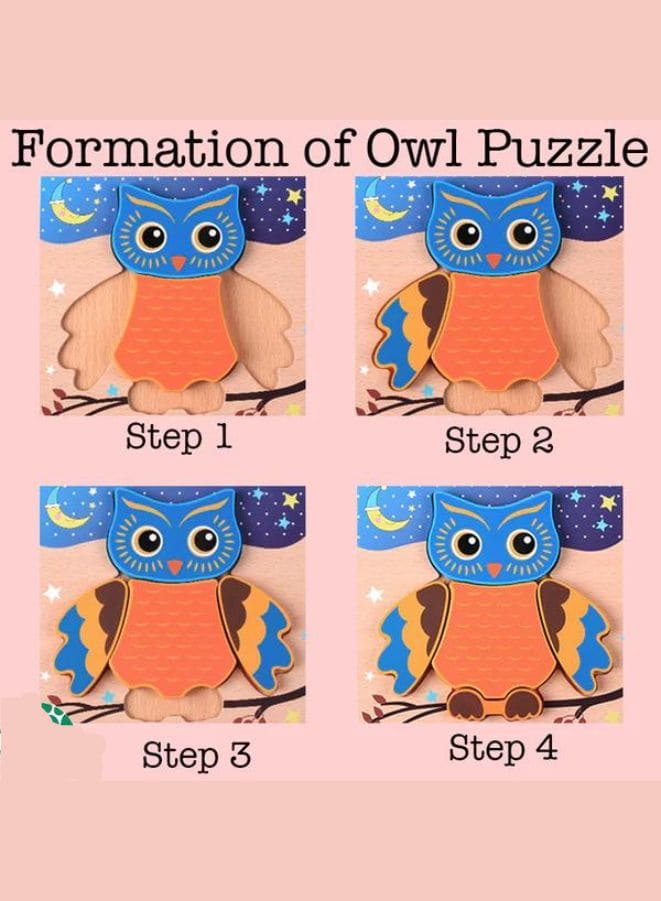 Formation of Owl Puzzle

Step 1

Step 2

Step 3

Step 4