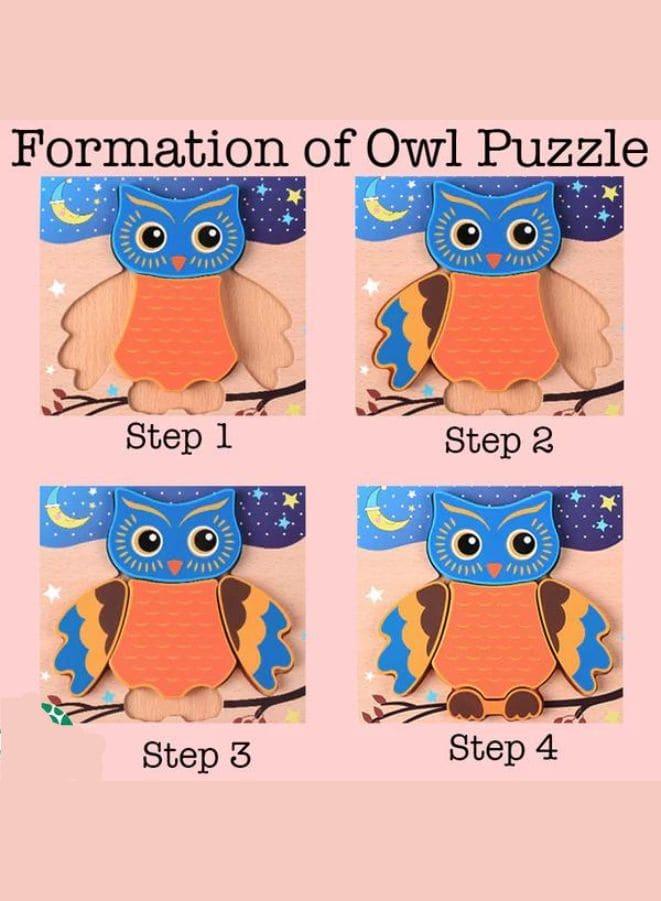 Formation of Owl Puzzle

Step 1

Step 2

Step 3

Step 4