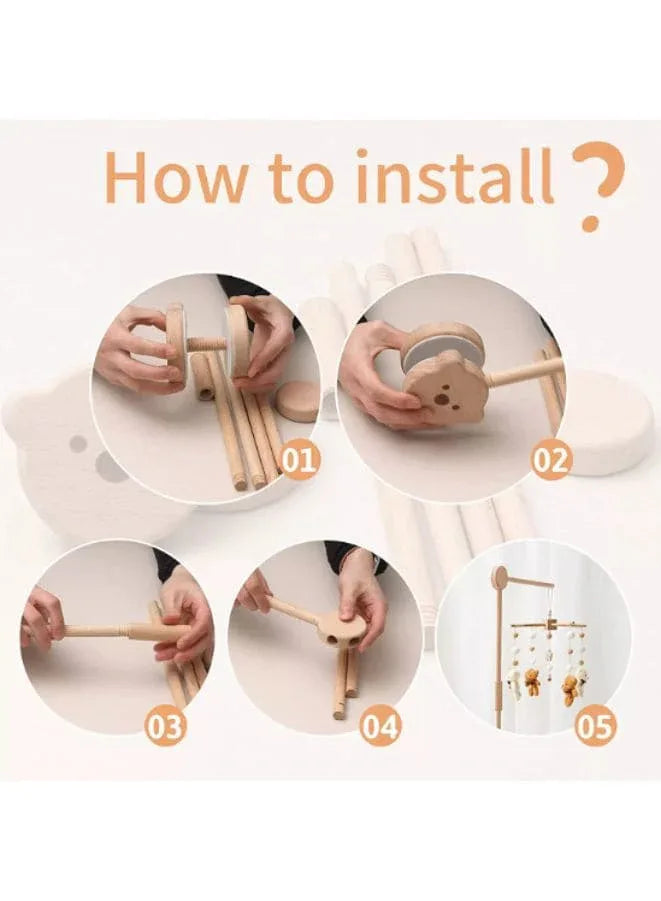 How to install ?

01

02

03

04

05